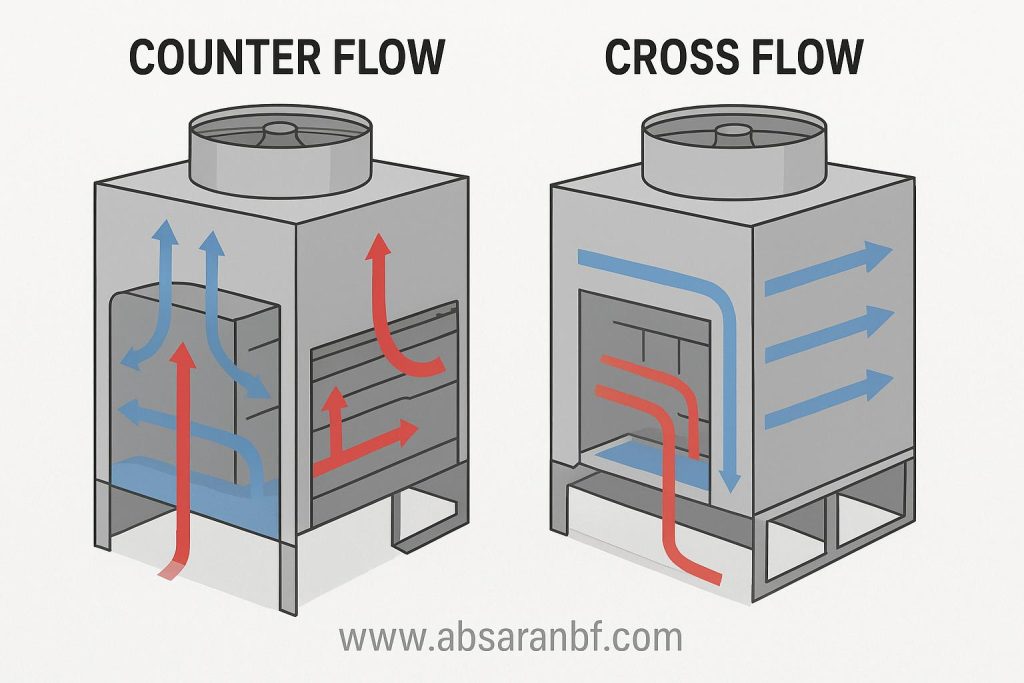 COUNTER FLOW

CROSS FLOW

www.absaranbf.com